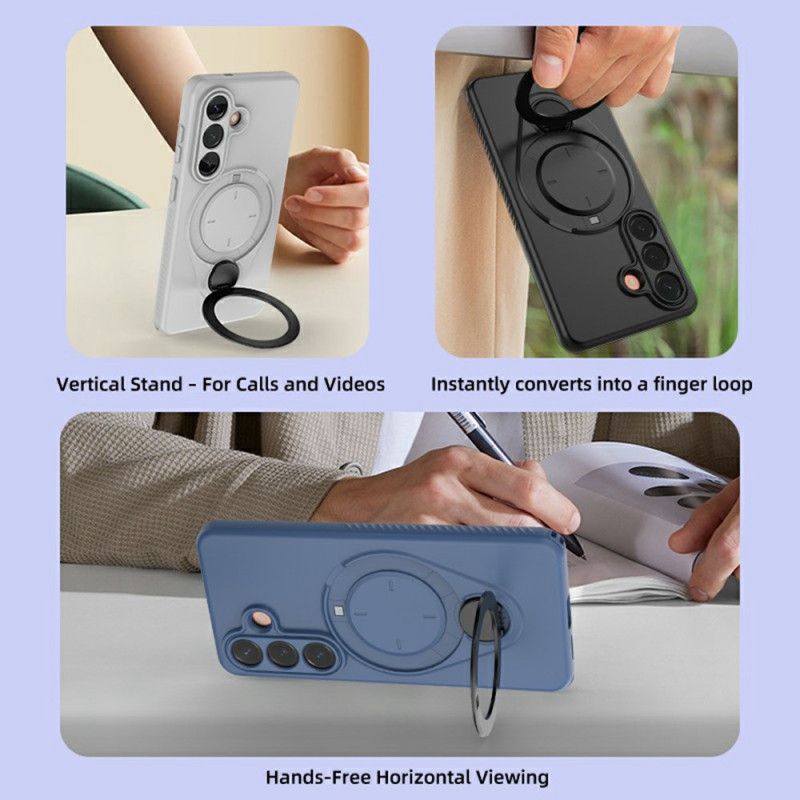 Vertical Stand - For Calls and Videos

Instantly converts into a finger loop

Hands-Free Horizontal Viewing