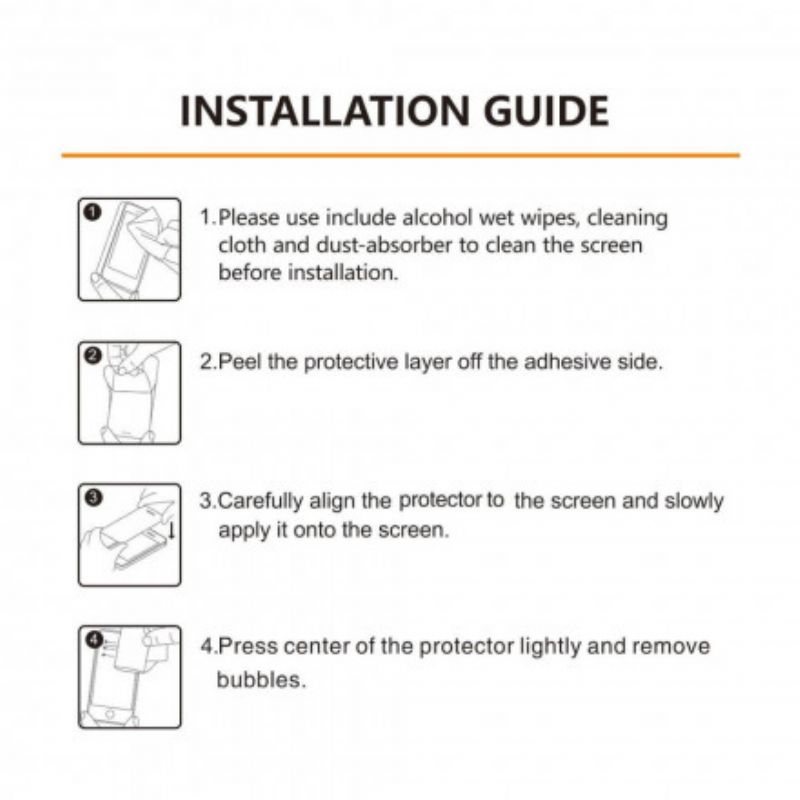 INSTALLATION GUIDE

1

1.Please use include alcohol wet wipes, cleaning cloth and dust-absorber to clean the screen before installation.

2

2.Peel the protective layer off the adhesive side.

3

3.Carefully align the protector to the screen and slowly apply it onto the screen.

4

4.Press center of the protector lightly and remove bubbles.